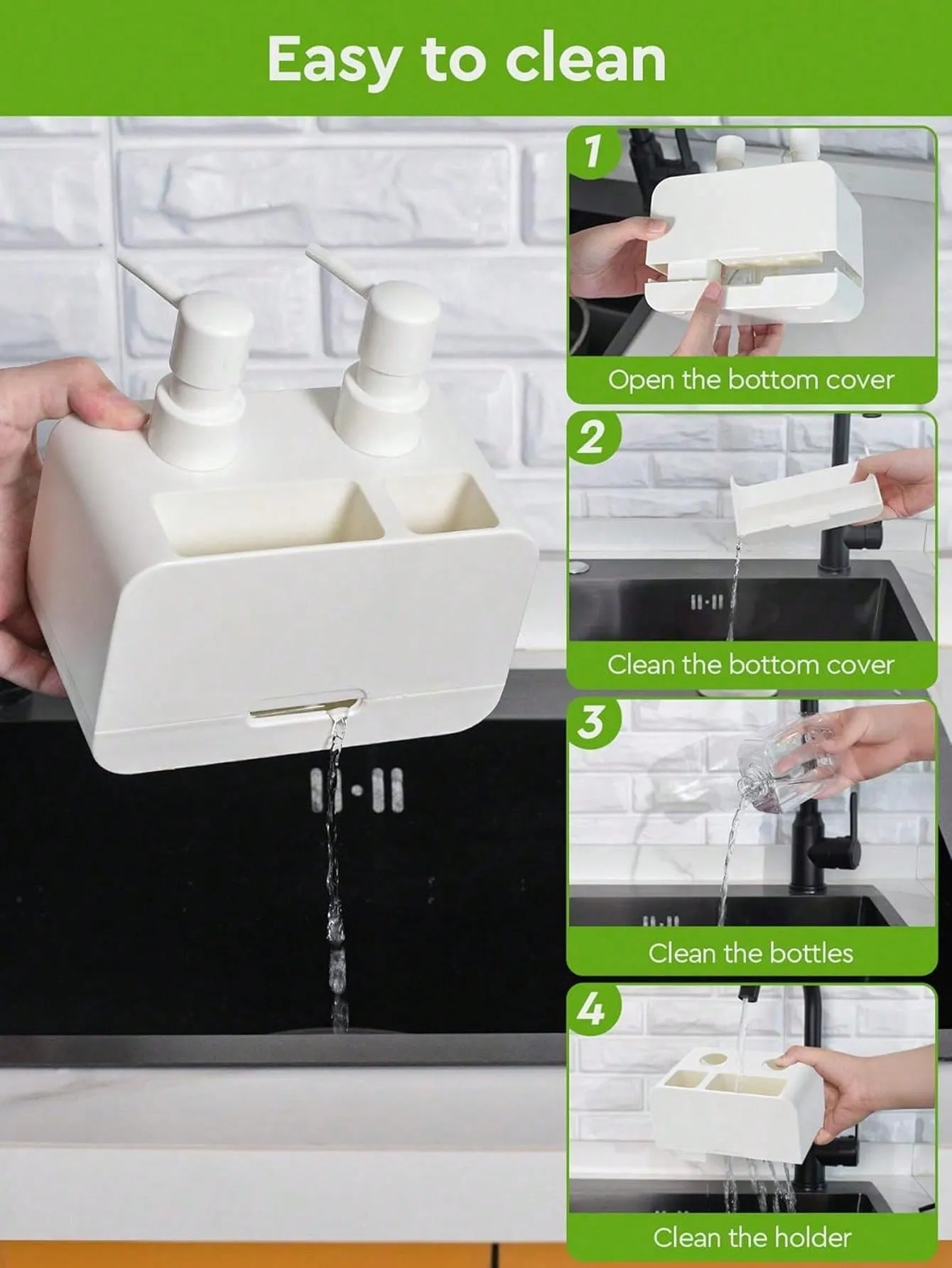 Easy to clean

1
Open the bottom cover

2
Clean the bottom cover

3
Clean the bottles

4
Clean the holder